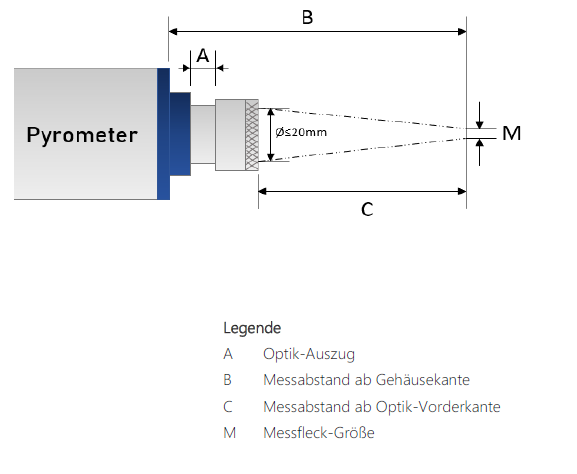 B

A

Pyrometer

Ø≤20mm

M

C

Legende

A Optik-Auszug

B Messabstand ab Gehäusekante

C Messabstand ab Optik-Vorderkante

M Messfleck-Größe